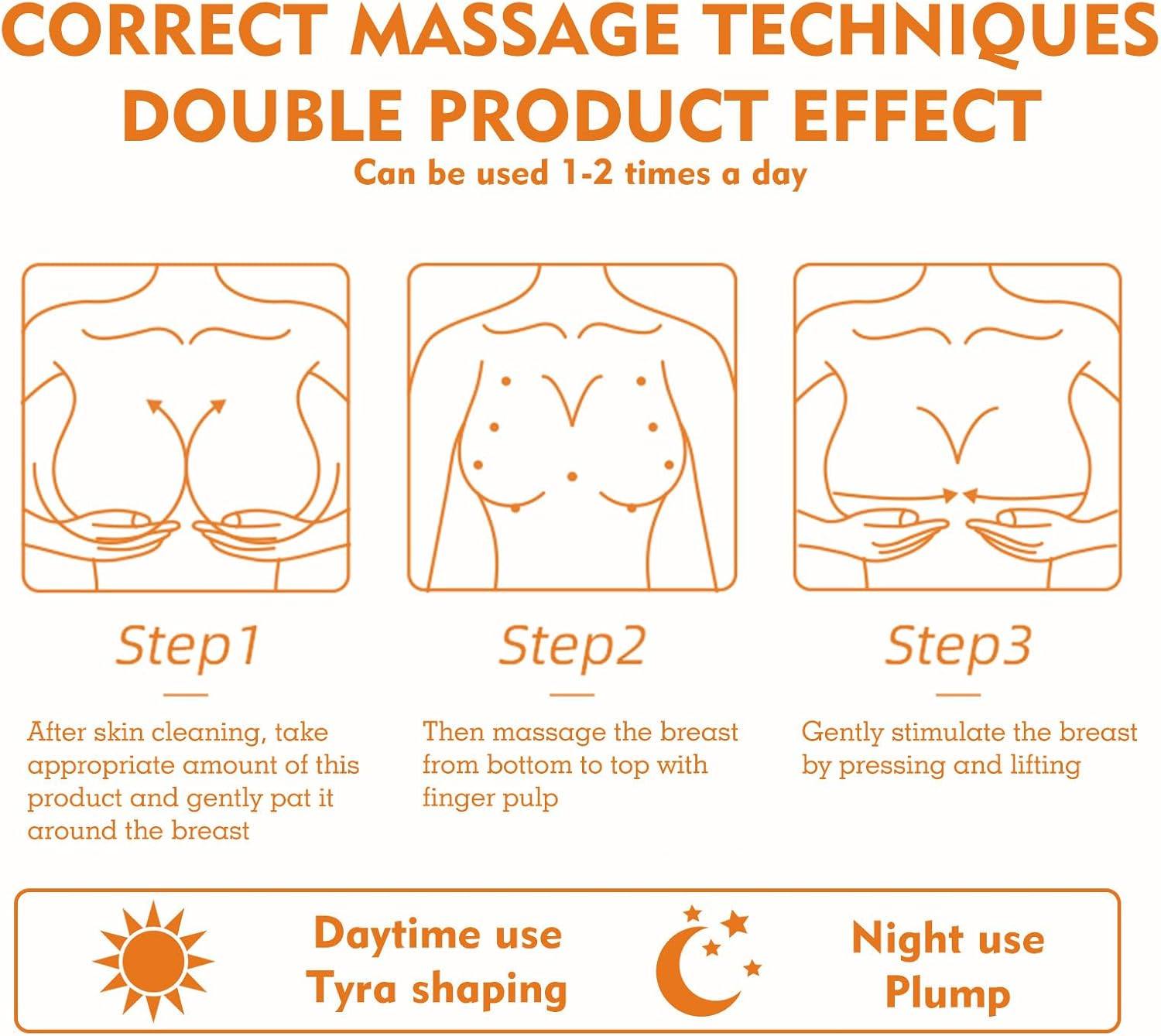 CORRECT MASSAGE TECHNIQUES
DOUBLE PRODUCT EFFECT
Can be used 1-2 times a day

Step1

After skin cleaning, take appropriate amount of this product and gently pat it around the breast

Step2

Then massage the breast from bottom to top with finger pulp

Step3

Gently stimulate the breast by pressing and lifting

Daytime use
Tyra shaping

Night use
Plump