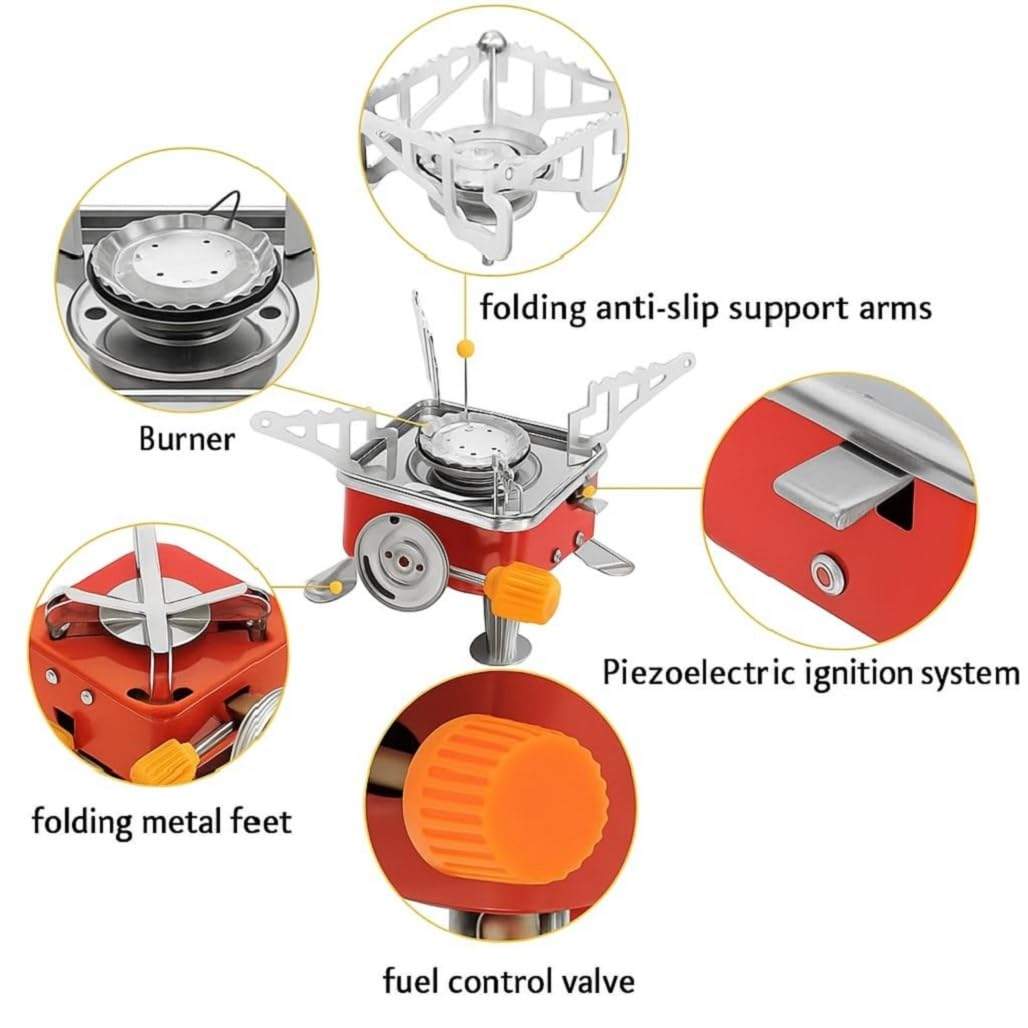 folding anti-slip support arms

Burner

Piezoelectric ignition system

folding metal feet

fuel control valve