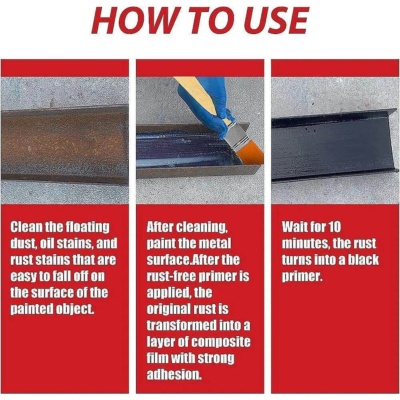 HOW TO USE

Clean the floating dust, oil stains, and rust stains that are easy to fall off on the surface of the painted object.

After cleaning, paint the metal surface.After the rust-free primer is applied, the original rust is transformed into a layer of composite film with strong adhesion.

Wait for 10 minutes, the rust turns into a black primer.