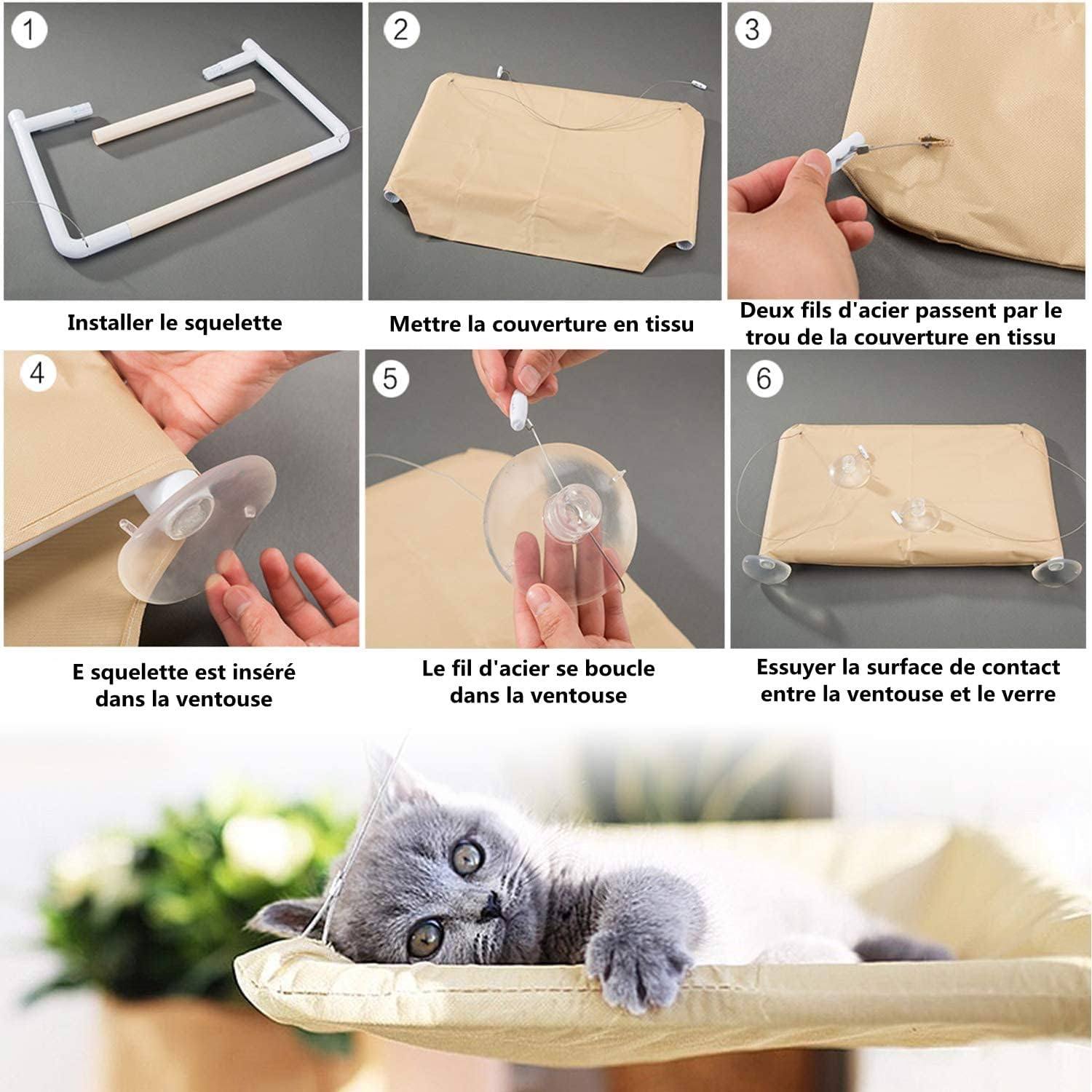 1

Installer le squelette

2

Mettre la couverture en tissu

3

Deux fils d'acier passent par le trou de la couverture en tissu

4

E squelette est inséré dans la ventouse

5

Le fil d'acier se boucle dans la ventouse

6

Essuyer la surface de contact entre la ventouse et le verre