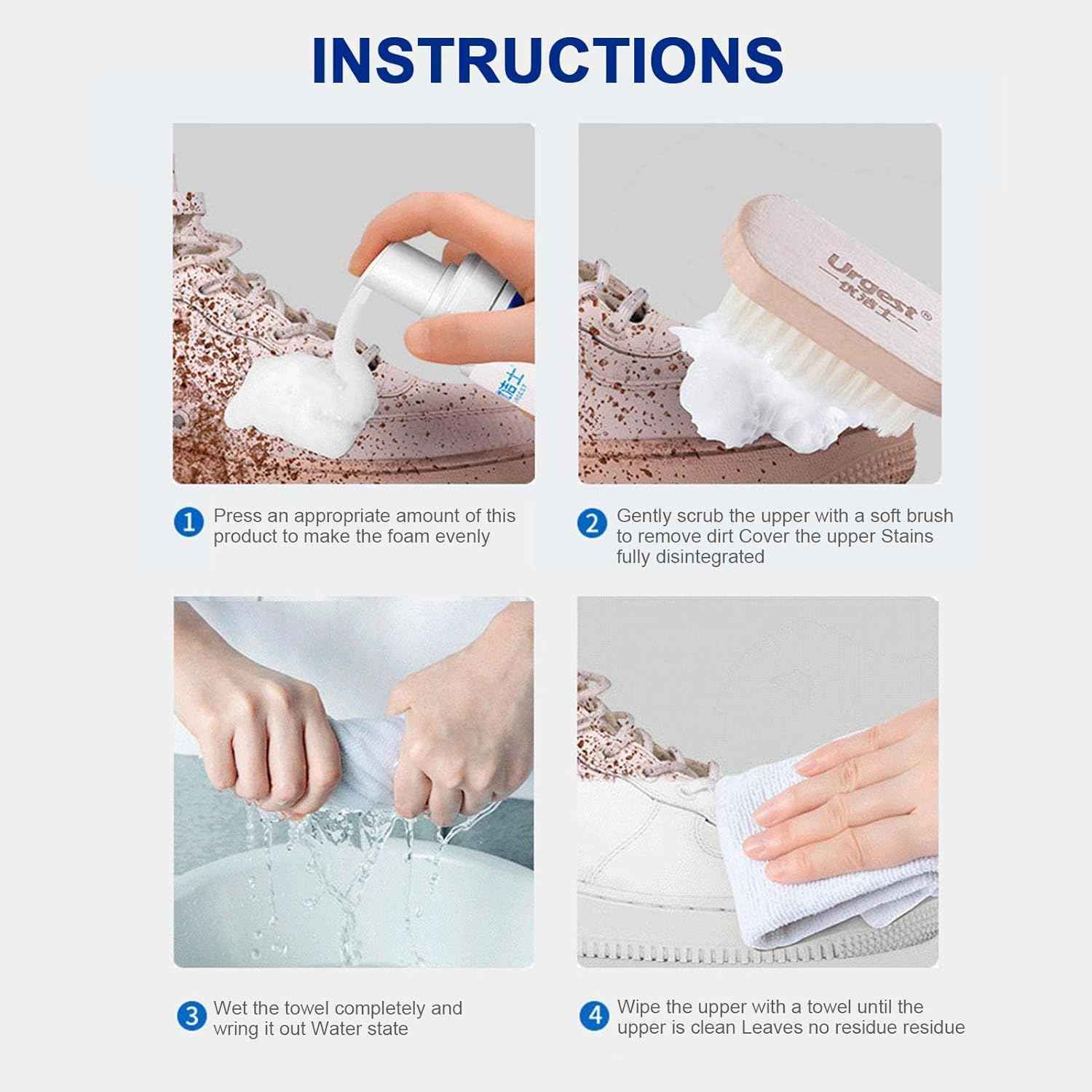 INSTRUCTIONS

Urgest®
优洁士

1 Press an appropriate amount of this product to make the foam evenly

2 Gently scrub the upper with a soft brush to remove dirt Cover the upper Stains fully disintegrated

3 Wet the towel completely and wring it out Water state

4 Wipe the upper with a towel until the upper is clean Leaves no residue residue