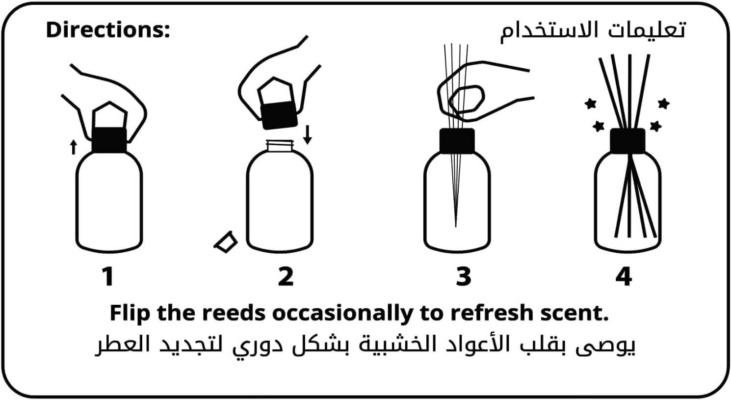 Directions:

تعليمات الاستخدام

1

2

3

4

Flip the reeds occasionally to refresh scent.

يوصى بقلب الأعواد الخشبية بشكل دوري لتجديد العطر