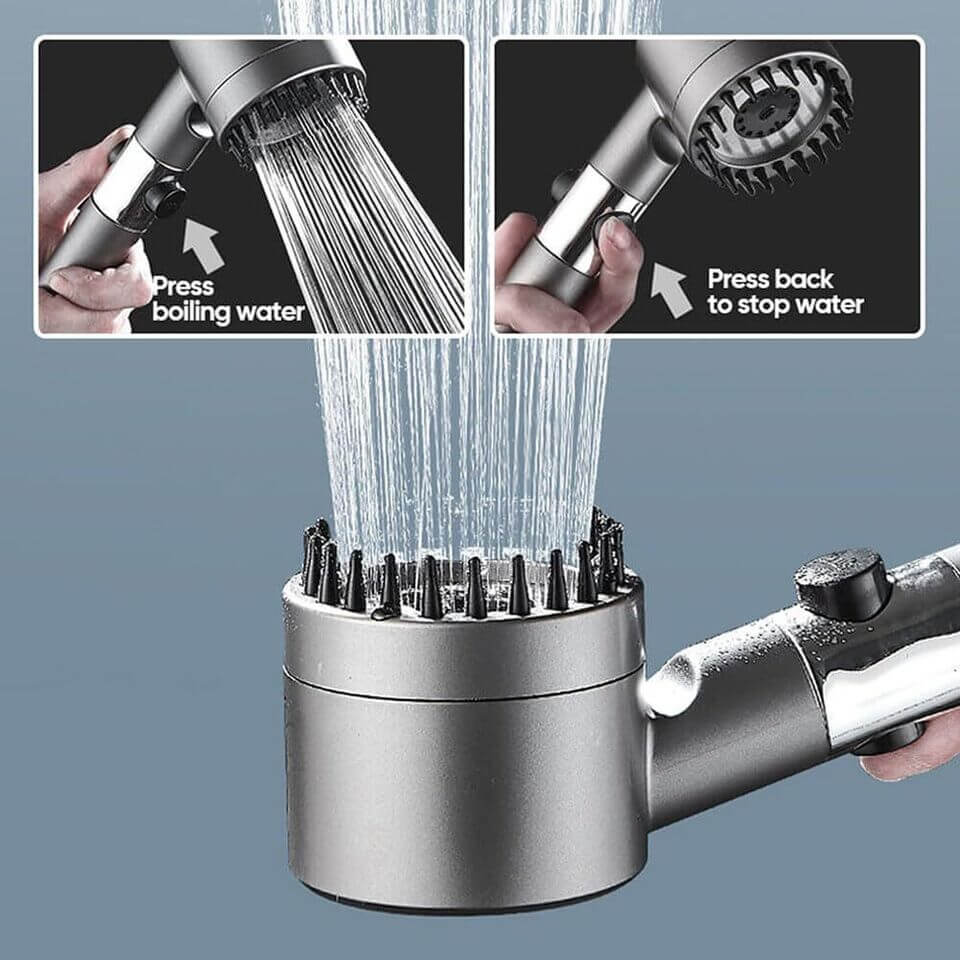 Press boiling water

Press back to stop water