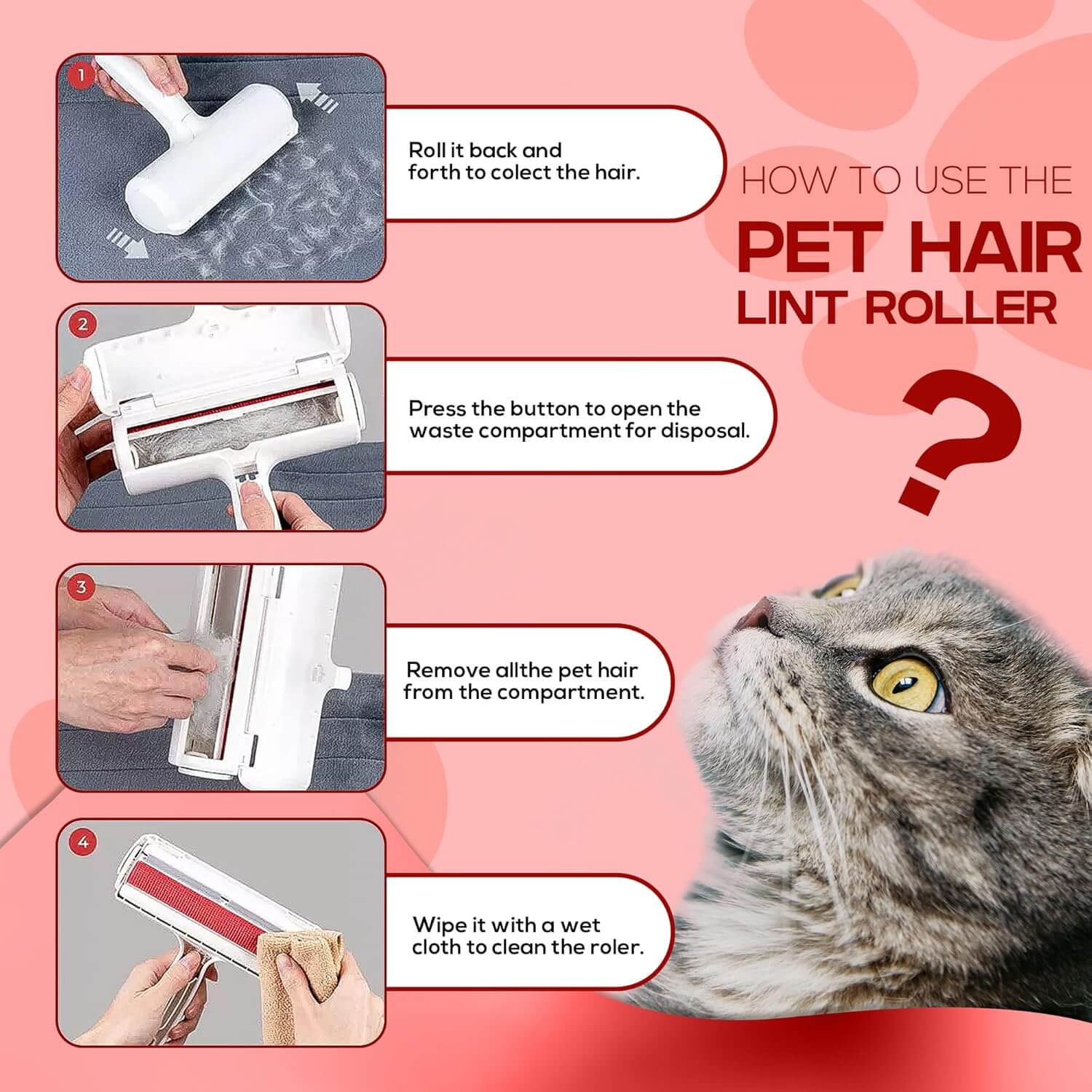 HOW TO USE THE
PET HAIR
LINT ROLLER
?

1
Roll it back and forth to colect the hair.

2
Press the button to open the waste compartment for disposal.

3
Remove allthe pet hair from the compartment.

4
Wipe it with a wet cloth to clean the roler.