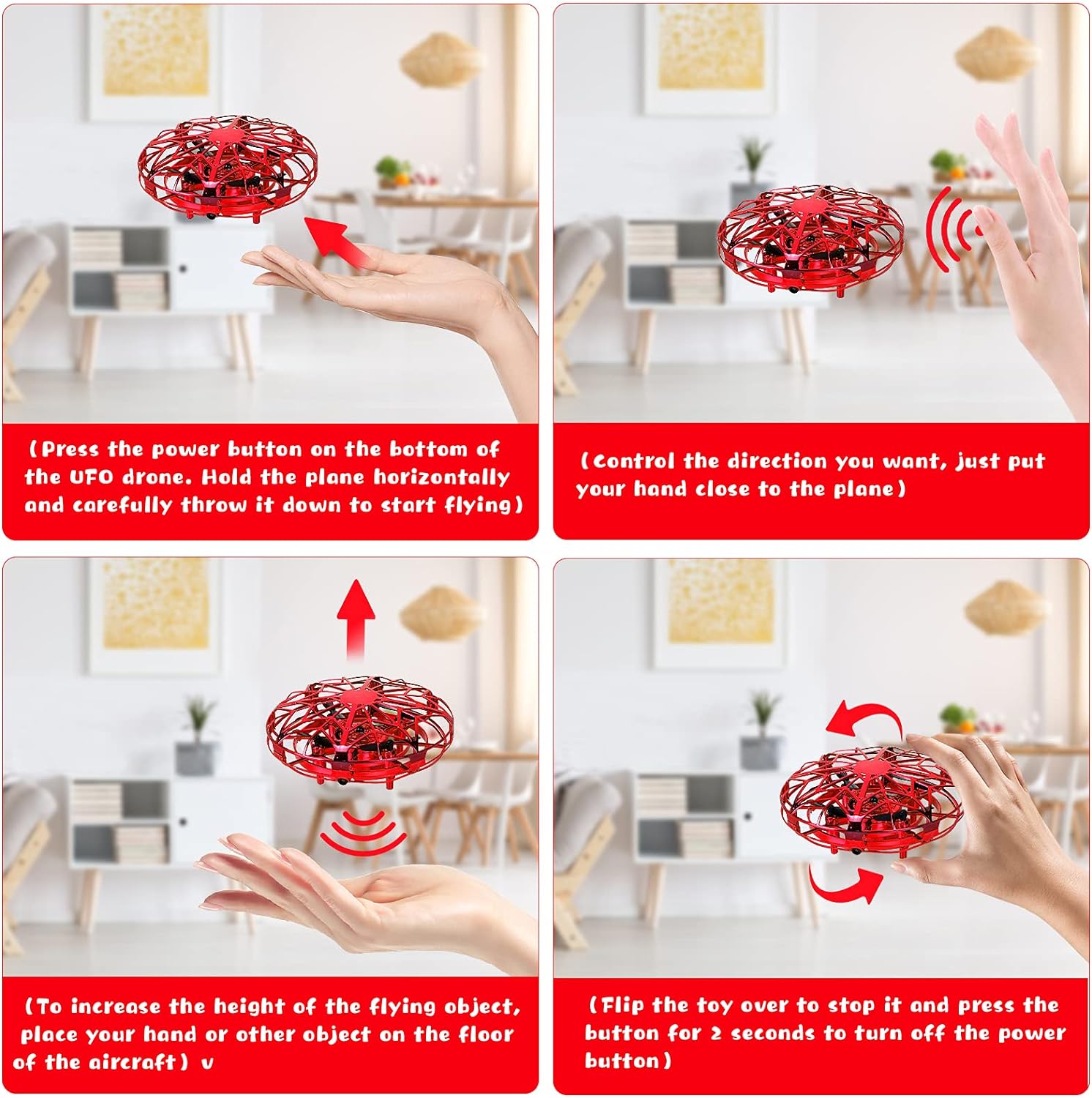 (Press the power button on the bottom of the UFO drone. Hold the plane horizontally and carefully throw it down to start flying)

(Control the direction you want, just put your hand close to the plane)

(To increase the height of the flying object, place your hand or other object on the floor of the aircraft) v

(Flip the toy over to stop it and press the button for 2 seconds to turn off the power button)