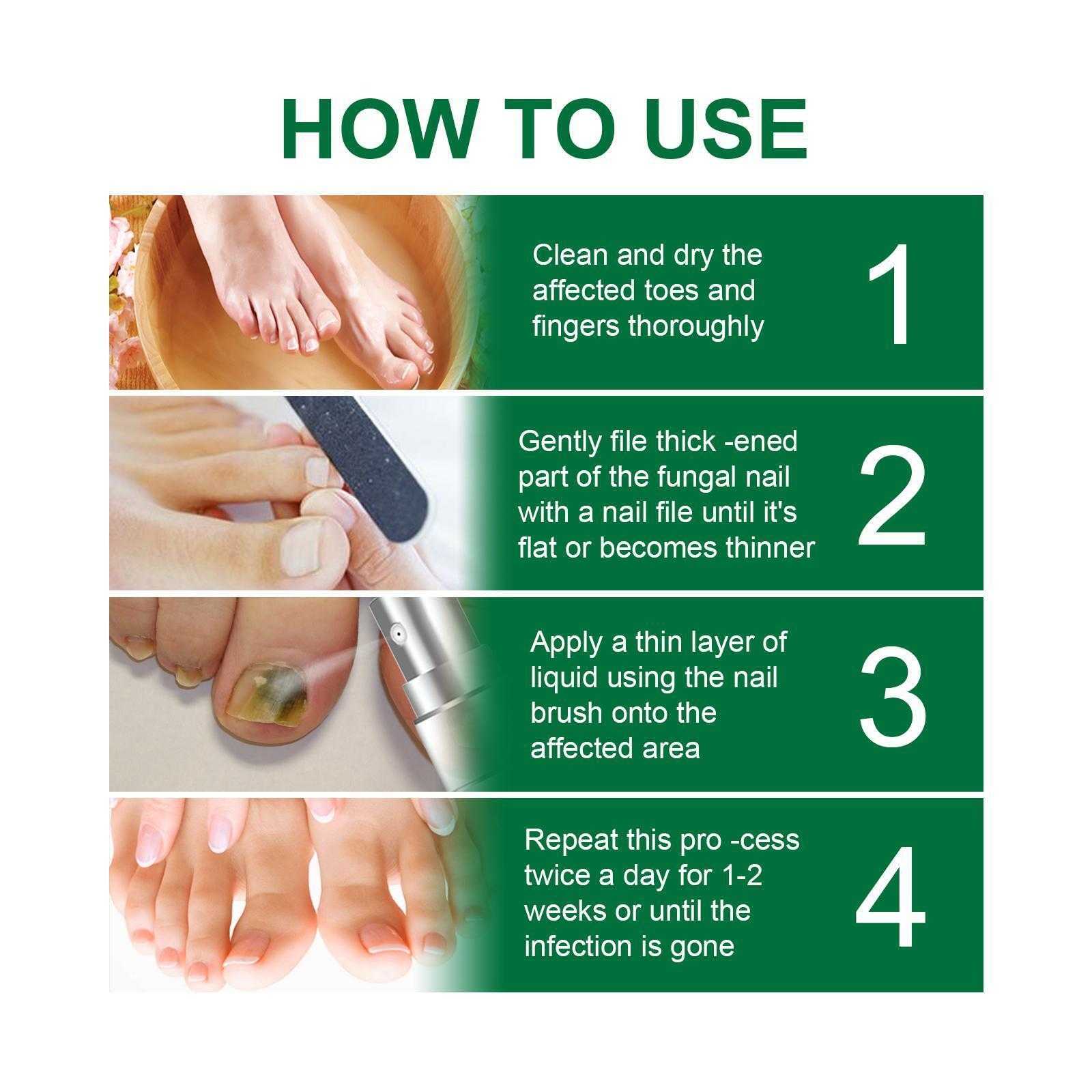 HOW TO USE

Clean and dry the affected toes and fingers thoroughly

1

Gently file thick -ened part of the fungal nail with a nail file until it's flat or becomes thinner

2

Apply a thin layer of liquid using the nail brush onto the affected area

3

Repeat this pro -cess twice a day for 1-2 weeks or until the infection is gone

4