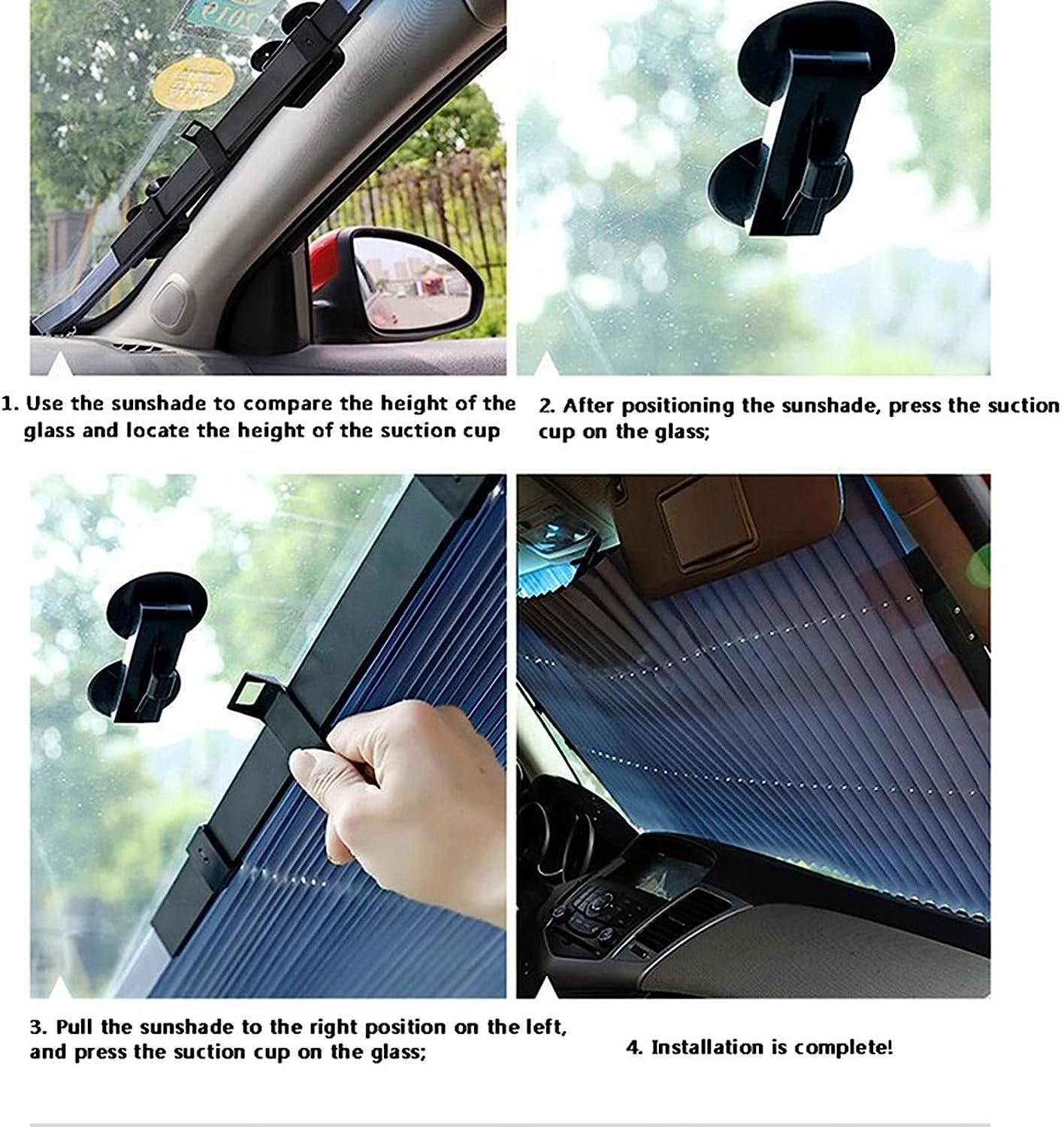 1. Use the sunshade to compare the height of the glass and locate the height of the suction cup

2. After positioning the sunshade, press the suction cup on the glass;

3. Pull the sunshade to the right position on the left, and press the suction cup on the glass;

4. Installation is complete!