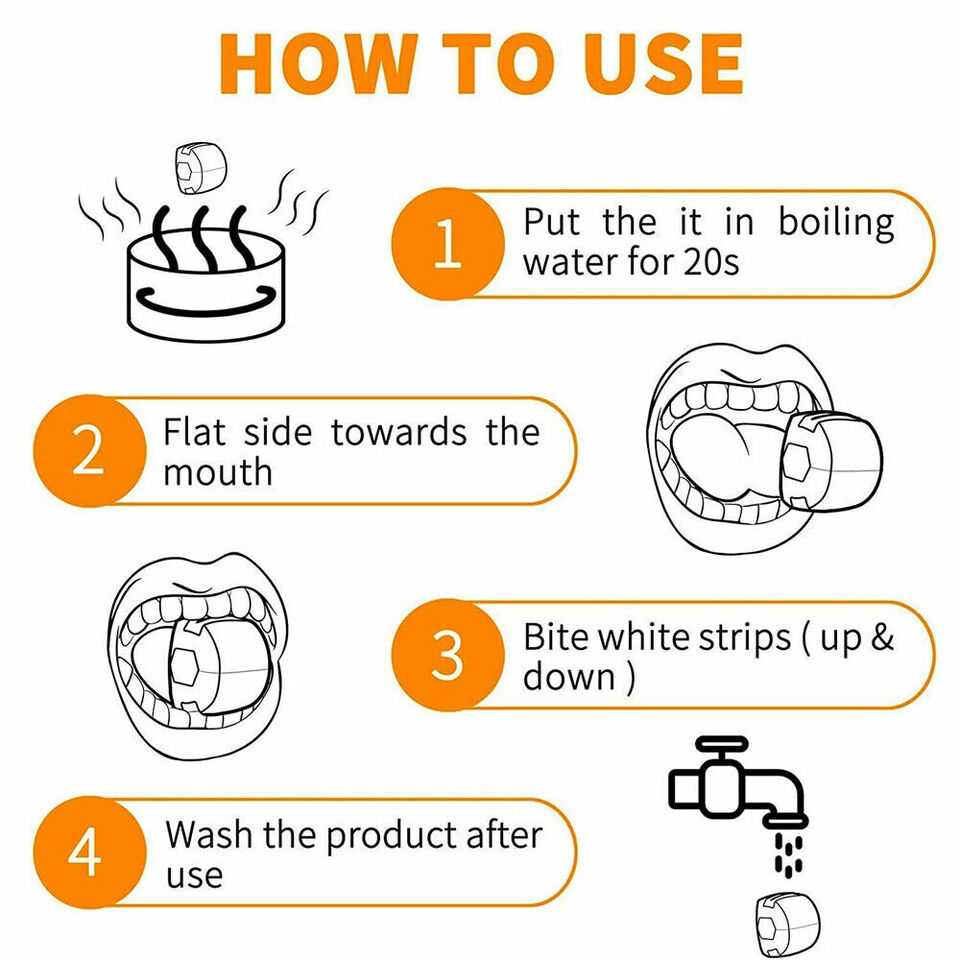 HOW TO USE

1 Put the it in boiling water for 20s

2 Flat side towards the mouth

3 Bite white strips ( up & down )

4 Wash the product after use