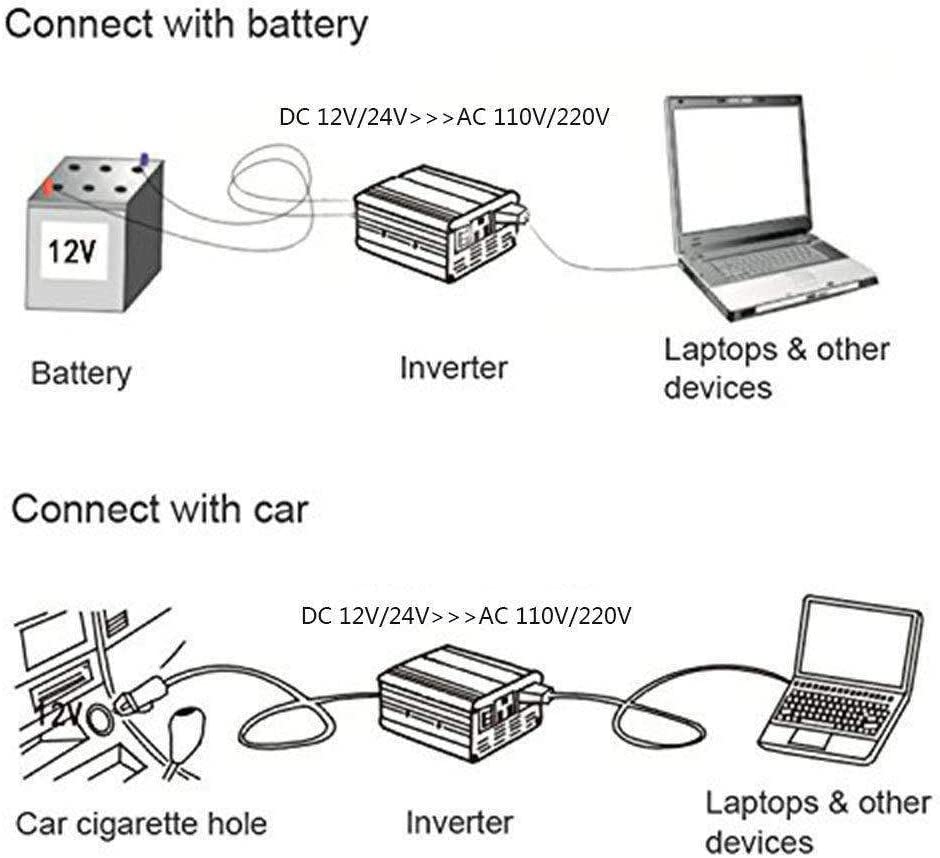 Connect with battery

DC 12V/24V>>>AC 110V/220V

12V

Battery

Inverter

Laptops & other devices

Connect with car

DC 12V/24V>>>AC 110V/220V

12V

Car cigarette hole

Inverter

Laptops & other devices