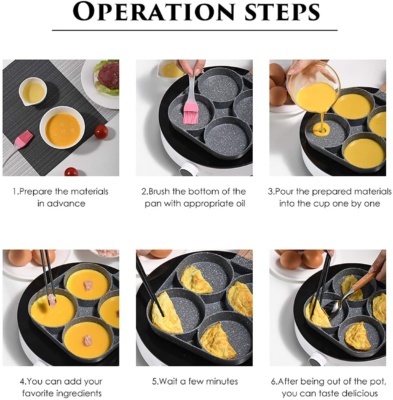 OPERATION STEPS

1.Prepare the materials in advance

2.Brush the bottom of the pan with appropriate oil

3.Pour the prepared materials into the cup one by one

4.You can add your favorite ingredients

5.Wait a few minutes

6.After being out of the pot, you can taste delicious