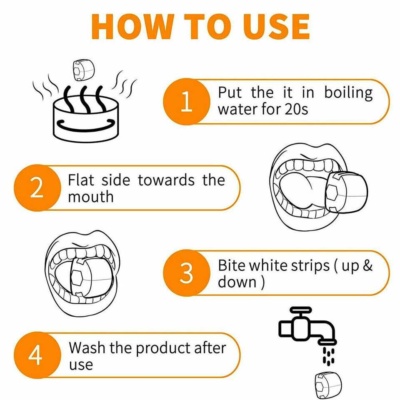 HOW TO USE

1 Put the it in boiling water for 20s

2 Flat side towards the mouth

3 Bite white strips ( up & down )

4 Wash the product after use